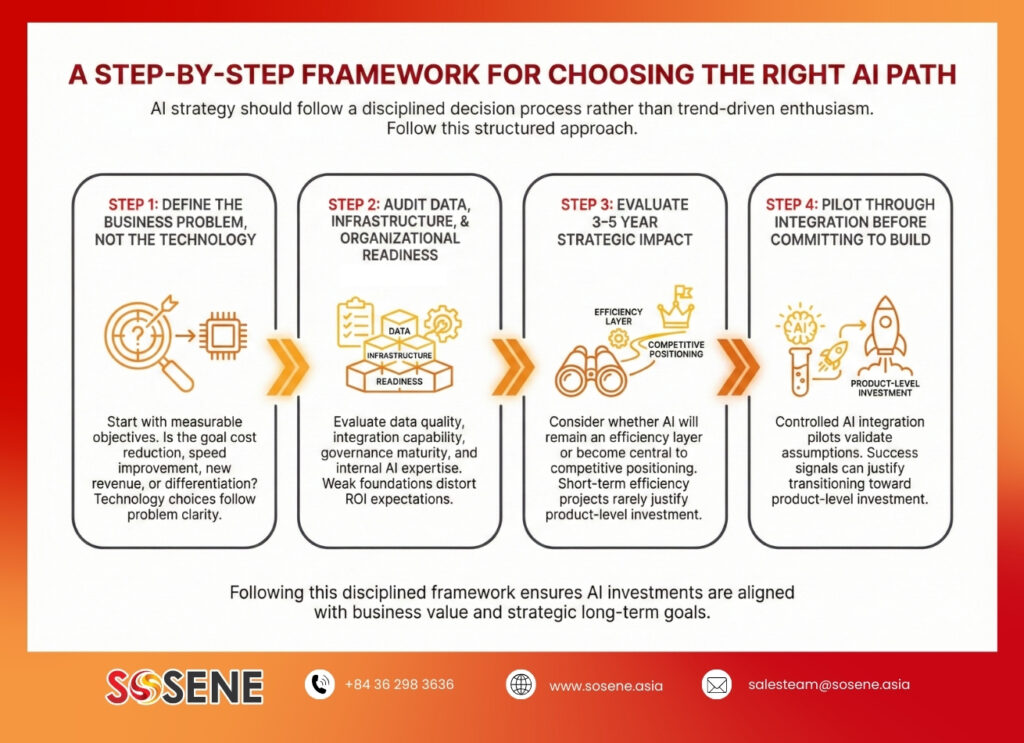 A STEP-BY-STEP FRAMEWORK FOR CHOOSING THE RIGHT AI PATH

AI strategy should follow a disciplined decision process rather than trend-driven enthusiasm. Follow this structured approach.

STEP 1: DEFINE THE BUSINESS PROBLEM, NOT THE TECHNOLOGY

Start with measurable objectives. Is the goal cost reduction, speed improvement, new revenue, or differentiation? Technology choices follow problem clarity.

STEP 2: AUDIT DATA, INFRASTRUCTURE, & ORGANIZATIONAL READINESS

DATA
INFRASTRUCTURE
READINESS

Evaluate data quality, integration capability, governance maturity, and internal AI expertise. Weak foundations distort ROI expectations.

STEP 3: EVALUATE 3–5 YEAR STRATEGIC IMPACT

EFFICIENCY LAYER
COMPETITIVE POSITIONING

Consider whether AI will remain an efficiency layer or become central to competitive positioning. Short-term efficiency projects rarely justify product-level investment.

STEP 4: PILOT THROUGH INTEGRATION BEFORE COMMITTING TO BUILD

AI
PRODUCT-LEVEL INVESTMENT

Controlled AI integration pilots validate assumptions. Success signals can justify transitioning toward product-level investment.

Following this disciplined framework ensures AI investments are aligned with business value and strategic long-term goals.

SOSENE
+84 36 298 3636
www.sosene.asia
salesteam@sosene.asia